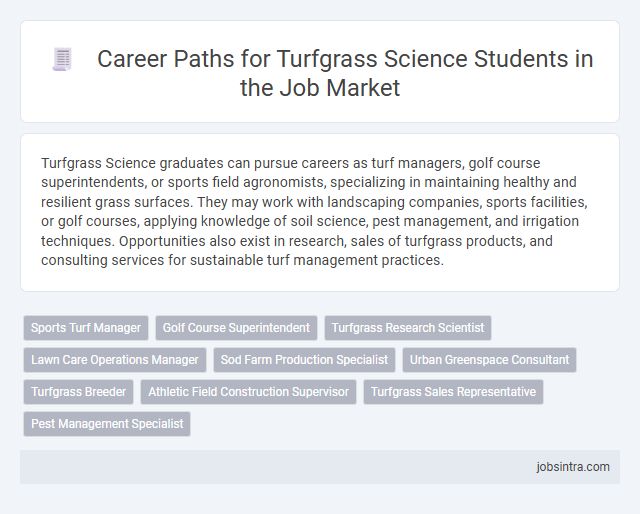 Career Paths for Turfgrass Science Students in the Job Market

Turfgrass Science graduates can pursue careers as turf managers, golf course superintendents, or sports field agronomists, specializing in maintaining healthy and resilient grass surfaces. They may work with landscaping companies, sports facilities, or golf courses, applying knowledge of soil science, pest management, and irrigation techniques. Opportunities also exist in research, sales of turfgrass products, and consulting services for sustainable turf management practices.

Sports Turf Manager
Golf Course Superintendent
Turfgrass Research Scientist
Lawn Care Operations Manager
Sod Farm Production Specialist
Urban Greenspace Consultant
Turfgrass Breeder
Athletic Field Construction Supervisor
Turfgrass Sales Representative
Pest Management Specialist

jobsintra.com