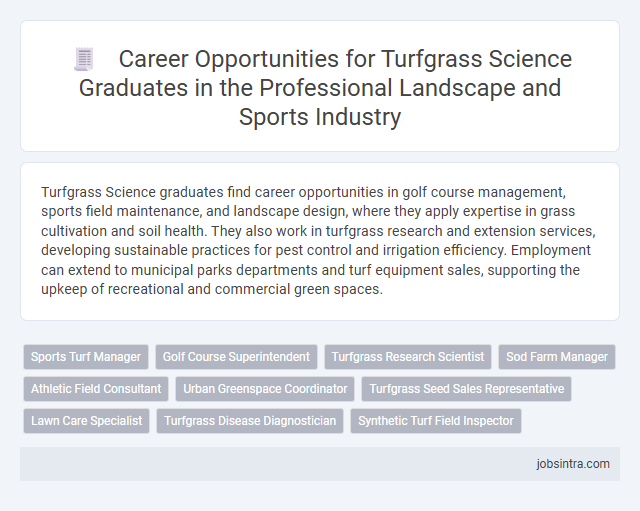 Career Opportunities for Turfgrass Science Graduates in the Professional Landscape and Sports Industry

Turfgrass Science graduates find career opportunities in golf course management, sports field maintenance, and landscape design, where they apply expertise in grass cultivation and soil health. They also work in turfgrass research and extension services, developing sustainable practices for pest control and irrigation efficiency. Employment can extend to municipal parks departments and turf equipment sales, supporting the upkeep of recreational and commercial green spaces.

Sports Turf Manager
Golf Course Superintendent
Turfgrass Research Scientist
Sod Farm Manager
Athletic Field Consultant
Urban Greenspace Coordinator
Turfgrass Seed Sales Representative
Lawn Care Specialist
Turfgrass Disease Diagnostician
Synthetic Turf Field Inspector

jobsintra.com