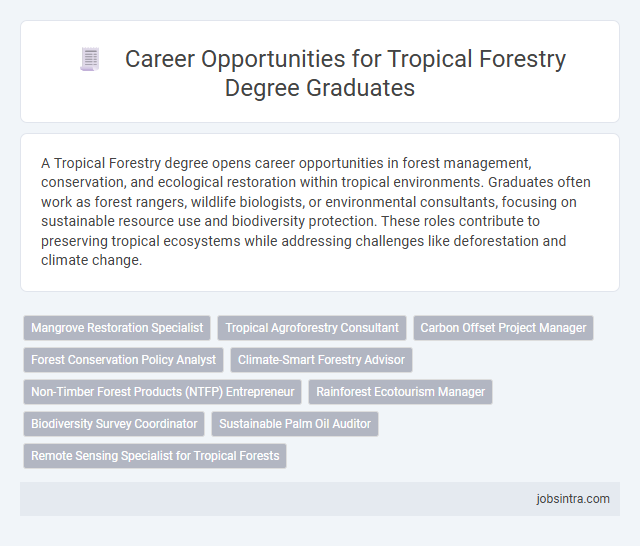 Career Opportunities for Tropical Forestry Degree Graduates

A Tropical Forestry degree opens career opportunities in forest management, conservation, and ecological restoration within tropical environments. Graduates often work as forest rangers, wildlife biologists, or environmental consultants, focusing on sustainable resource use and biodiversity protection. These roles contribute to preserving tropical ecosystems while addressing challenges like deforestation and climate change.

Mangrove Restoration Specialist

Tropical Agroforestry Consultant

Carbon Offset Project Manager

Forest Conservation Policy Analyst

Climate-Smart Forestry Advisor

Non-Timber Forest Products (NTFP) Entrepreneur

Rainforest Ecotourism Manager

Biodiversity Survey Coordinator

Sustainable Palm Oil Auditor

Remote Sensing Specialist for Tropical Forests

jobsintra.com