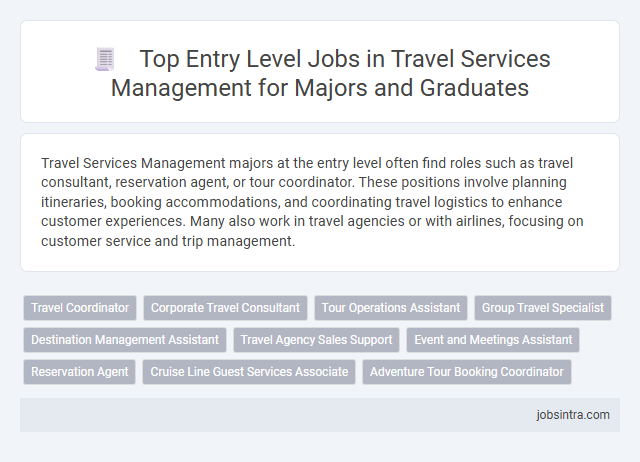 Top Entry Level Jobs in Travel Services Management for Majors and Graduates

Travel Services Management majors at the entry level often find roles such as travel consultant, reservation agent, or tour coordinator. These positions involve planning itineraries, booking accommodations, and coordinating travel logistics to enhance customer experiences. Many also work in travel agencies or with airlines, focusing on customer service and trip management.

Travel Coordinator
Corporate Travel Consultant
Tour Operations Assistant
Group Travel Specialist
Destination Management Assistant
Travel Agency Sales Support
Event and Meetings Assistant
Reservation Agent
Cruise Line Guest Services Associate
Adventure Tour Booking Coordinator

jobsintra.com