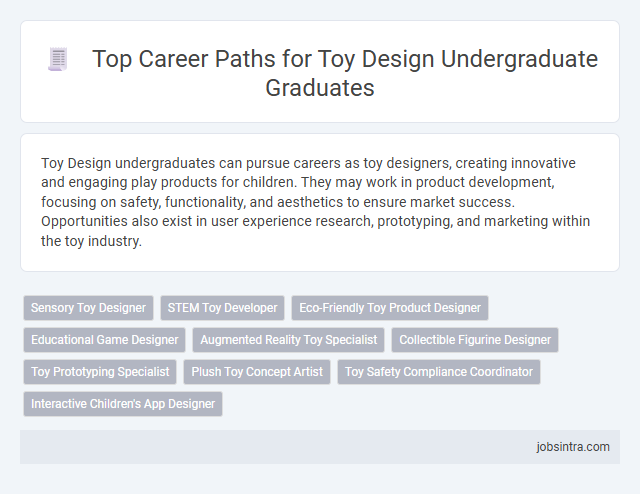 Top Career Paths for Toy Design Undergraduate Graduates

Toy Design undergraduates can pursue careers as toy designers, creating innovative and engaging play products for children. They may work in product development, focusing on safety, functionality, and aesthetics to ensure market success. Opportunities also exist in user experience research, prototyping, and marketing within the toy industry.

Sensory Toy Designer
STEM Toy Developer
Eco-Friendly Toy Product Designer
Educational Game Designer
Augmented Reality Toy Specialist
Collectible Figurine Designer
Toy Prototyping Specialist
Plush Toy Concept Artist
Toy Safety Compliance Coordinator
Interactive Children's App Designer

jobsintra.com