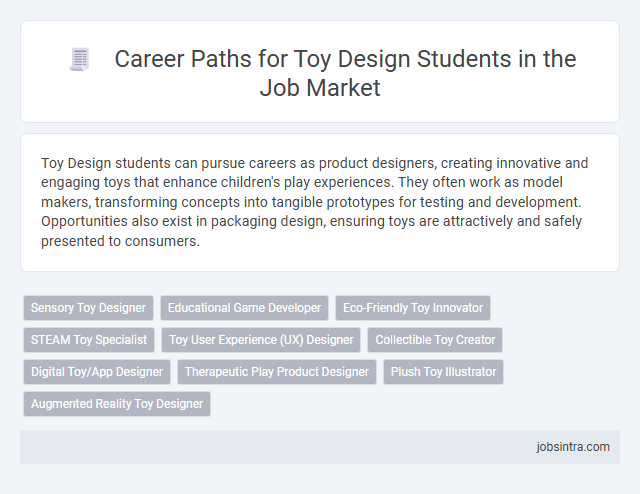 Career Paths for Toy Design Students in the Job Market

Toy Design students can pursue careers as product designers, creating innovative and engaging toys that enhance children's play experiences. They often work as model makers, transforming concepts into tangible prototypes for testing and development. Opportunities also exist in packaging design, ensuring toys are attractively and safely presented to consumers.

Sensory Toy Designer
Educational Game Developer
Eco-Friendly Toy Innovator
STEAM Toy Specialist
Toy User Experience (UX) Designer
Collectible Toy Creator
Digital Toy/App Designer
Therapeutic Play Product Designer
Plush Toy Illustrator
Augmented Reality Toy Designer

jobsintra.com