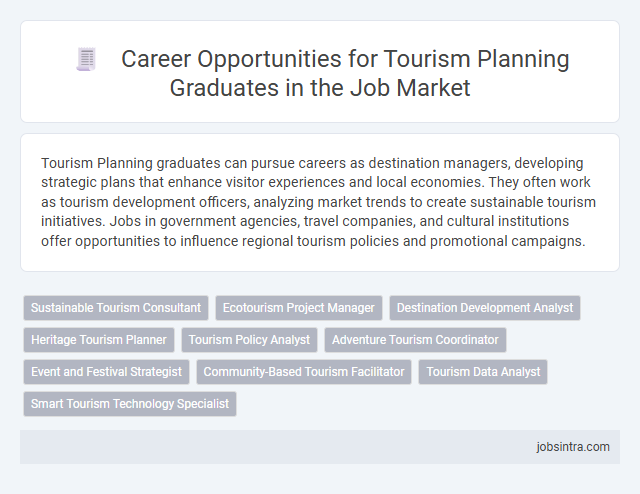 Career Opportunities for Tourism Planning Graduates in the Job Market

Tourism Planning graduates can pursue careers as destination managers, developing strategic plans that enhance visitor experiences and local economies. They often work as tourism development officers, analyzing market trends to create sustainable tourism initiatives. Jobs in government agencies, travel companies, and cultural institutions offer opportunities to influence regional tourism policies and promotional campaigns.

Sustainable Tourism Consultant
Ecotourism Project Manager
Destination Development Analyst
Heritage Tourism Planner
Tourism Policy Analyst
Adventure Tourism Coordinator
Event and Festival Strategist
Community-Based Tourism Facilitator
Tourism Data Analyst
Smart Tourism Technology Specialist

jobsintra.com