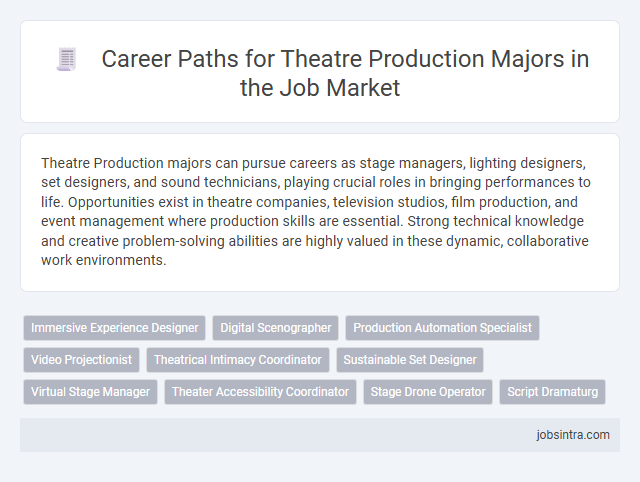 Career Paths for Theatre Production Majors in the Job Market

Theatre Production majors can pursue careers as stage managers, lighting designers, set designers, and sound technicians, playing crucial roles in bringing performances to life. Opportunities exist in theatre companies, television studios, film production, and event management where production skills are essential. Strong technical knowledge and creative problem-solving abilities are highly valued in these dynamic, collaborative work environments.

Immersive Experience Designer
Digital Scenographer
Production Automation Specialist
Video Projectionist
Theatrical Intimacy Coordinator
Sustainable Set Designer
Virtual Stage Manager
Theater Accessibility Coordinator
Stage Drone Operator
Script Dramaturg

jobsintra.com