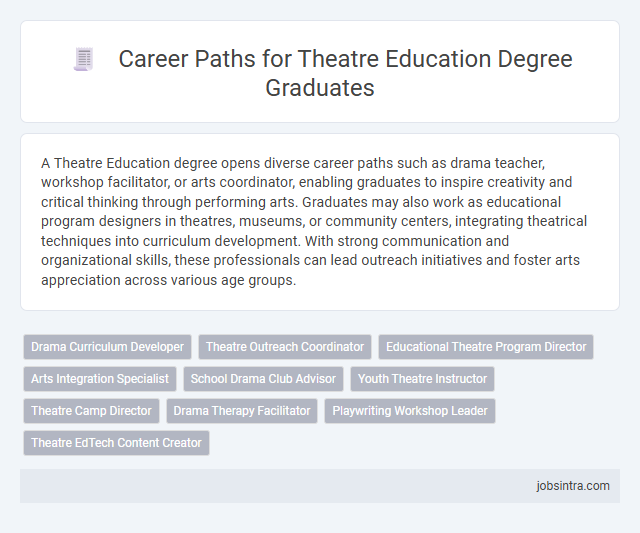 Career Paths for Theatre Education Degree Graduates

A Theatre Education degree opens diverse career paths such as drama teacher, workshop facilitator, or arts coordinator, enabling graduates to inspire creativity and critical thinking through performing arts. Graduates may also work as educational program designers in theatres, museums, or community centers, integrating theatrical techniques into curriculum development. With strong communication and organizational skills, these professionals can lead outreach initiatives and foster arts appreciation across various age groups.

Drama Curriculum Developer
Theatre Outreach Coordinator
Educational Theatre Program Director
Arts Integration Specialist
School Drama Club Advisor
Youth Theatre Instructor
Theatre Camp Director
Drama Therapy Facilitator
Playwriting Workshop Leader
Theatre EdTech Content Creator

jobsintra.com