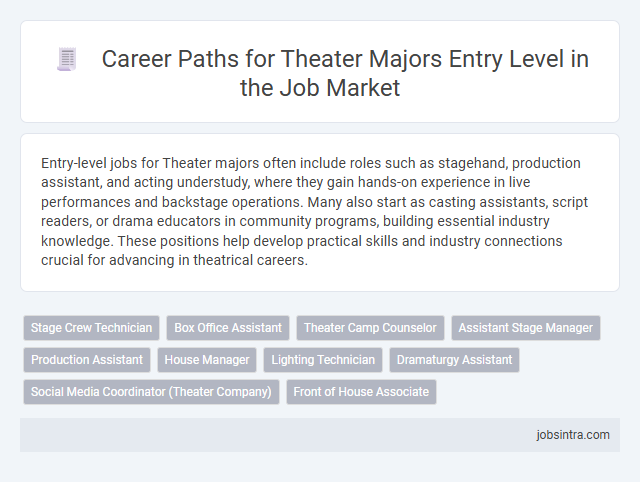 Career Paths for Theater Majors Entry Level in the Job Market

Entry-level jobs for Theater majors often include roles such as stagehand, production assistant, and acting understudy, where they gain hands-on experience in live performances and backstage operations. Many also start as casting assistants, script readers, or drama educators in community programs, building essential industry knowledge. These positions help develop practical skills and industry connections crucial for advancing in theatrical careers.

Stage Crew Technician
Box Office Assistant
Theater Camp Counselor
Assistant Stage Manager
Production Assistant
House Manager
Lighting Technician
Dramaturgy Assistant
Social Media Coordinator (Theater Company)
Front of House Associate

jobsintra.com