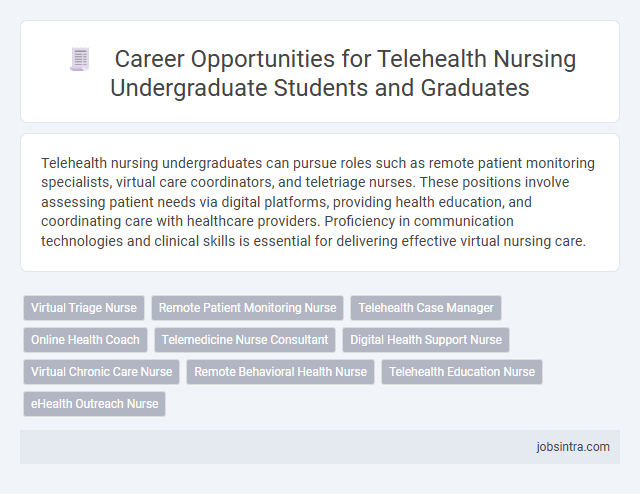 Career Opportunities for Telehealth Nursing Undergraduate Students and Graduates

Telehealth nursing undergraduates can pursue roles such as remote patient monitoring specialists, virtual care coordinators, and teletriage nurses. These positions involve assessing patient needs via digital platforms, providing health education, and coordinating care with healthcare providers. Proficiency in communication technologies and clinical skills is essential for delivering effective virtual nursing care.

Virtual Triage Nurse
Remote Patient Monitoring Nurse
Telehealth Case Manager
Online Health Coach
Telemedicine Nurse Consultant
Digital Health Support Nurse
Virtual Chronic Care Nurse
Remote Behavioral Health Nurse
Telehealth Education Nurse
eHealth Outreach Nurse

jobsintra.com