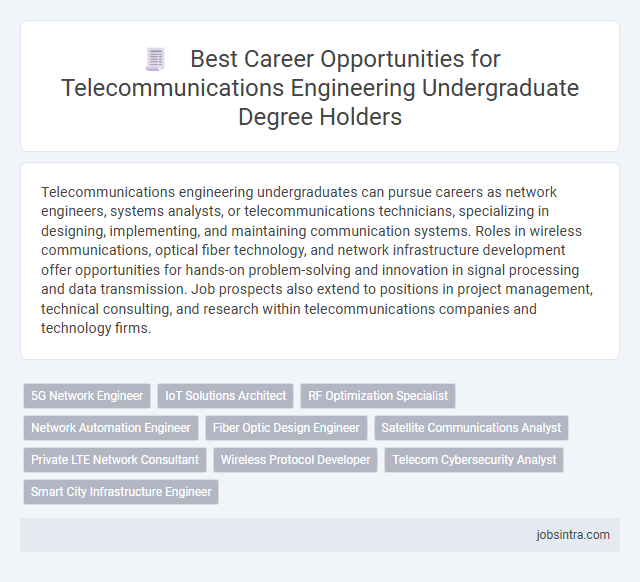 Best Career Opportunities for Telecommunications Engineering Undergraduate Degree Holders

Telecommunications engineering undergraduates can pursue careers as network engineers, systems analysts, or telecommunications technicians, specializing in designing, implementing, and maintaining communication systems. Roles in wireless communications, optical fiber technology, and network infrastructure development offer opportunities for hands-on problem-solving and innovation in signal processing and data transmission. Job prospects also extend to positions in project management, technical consulting, and research within telecommunications companies and technology firms.

5G Network Engineer
IoT Solutions Architect
RF Optimization Specialist
Network Automation Engineer
Fiber Optic Design Engineer
Satellite Communications Analyst
Private LTE Network Consultant
Wireless Protocol Developer
Telecom Cybersecurity Analyst
Smart City Infrastructure Engineer

jobsintra.com