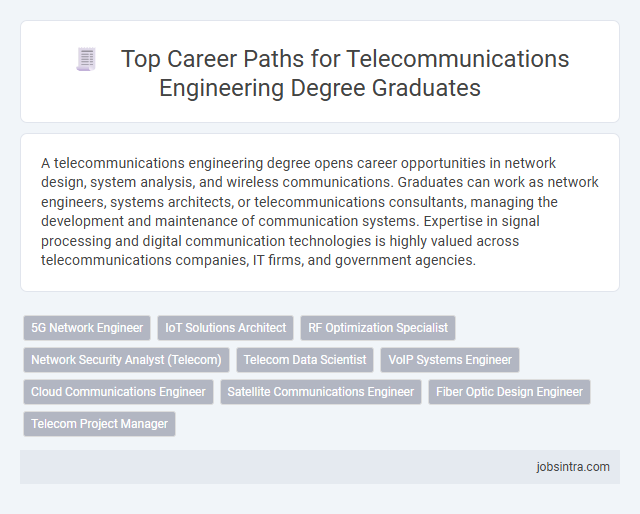 Top Career Paths for Telecommunications Engineering Degree Graduates

A telecommunications engineering degree opens career opportunities in network design, system analysis, and wireless communications. Graduates can work as network engineers, systems architects, or telecommunications consultants, managing the development and maintenance of communication systems. Expertise in signal processing and digital communication technologies is highly valued across telecommunications companies, IT firms, and government agencies.

5G Network Engineer
IoT Solutions Architect
RF Optimization Specialist
Network Security Analyst (Telecom)
Telecom Data Scientist
VoIP Systems Engineer
Cloud Communications Engineer
Satellite Communications Engineer
Fiber Optic Design Engineer
Telecom Project Manager

jobsintra.com