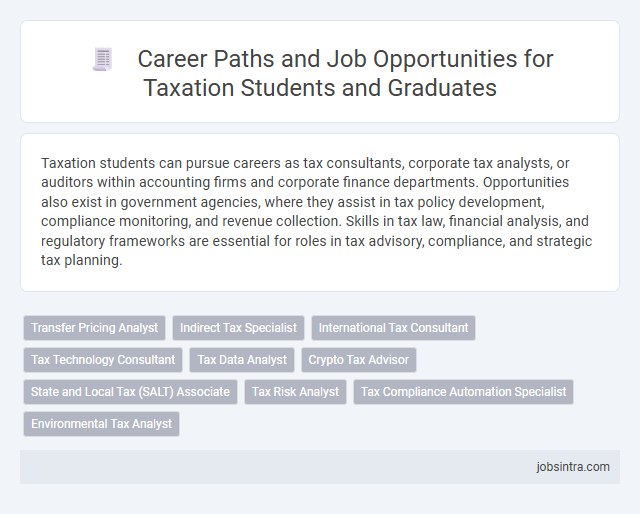 Career Paths and Job Opportunities for Taxation Students and Graduates

Taxation students can pursue careers as tax consultants, corporate tax analysts, or auditors within accounting firms and corporate finance departments. Opportunities also exist in government agencies, where they assist in tax policy development, compliance monitoring, and revenue collection. Skills in tax law, financial analysis, and regulatory frameworks are essential for roles in tax advisory, compliance, and strategic tax planning.

Transfer Pricing Analyst
Indirect Tax Specialist
International Tax Consultant
Tax Technology Consultant
Tax Data Analyst
Crypto Tax Advisor
State and Local Tax (SALT) Associate
Tax Risk Analyst
Tax Compliance Automation Specialist
Environmental Tax Analyst

jobsintra.com