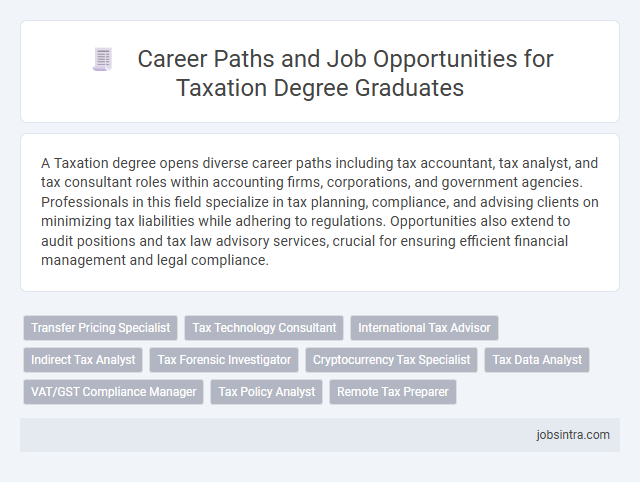 Career Paths and Job Opportunities for Taxation Degree Graduates

A Taxation degree opens diverse career paths including tax accountant, tax analyst, and tax consultant roles within accounting firms, corporations, and government agencies. Professionals in this field specialize in tax planning, compliance, and advising clients on minimizing tax liabilities while adhering to regulations. Opportunities also extend to audit positions and tax law advisory services, crucial for ensuring efficient financial management and legal compliance.

Transfer Pricing Specialist
Tax Technology Consultant
International Tax Advisor
Indirect Tax Analyst
Tax Forensic Investigator
Cryptocurrency Tax Specialist
Tax Data Analyst
VAT/GST Compliance Manager
Tax Policy Analyst
Remote Tax Preparer

jobsintra.com