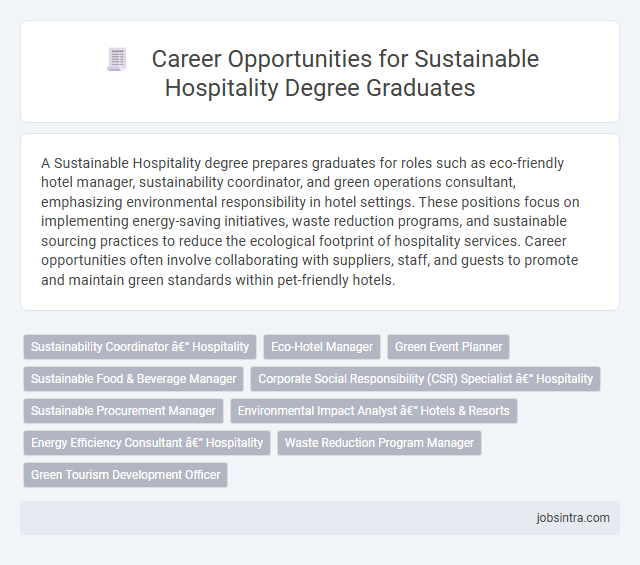 Career Opportunities for Sustainable Hospitality Degree Graduates

A Sustainable Hospitality degree prepares graduates for roles such as eco-friendly hotel manager, sustainability coordinator, and green operations consultant, emphasizing environmental responsibility in hotel settings. These positions focus on implementing energy-saving initiatives, waste reduction programs, and sustainable sourcing practices to reduce the ecological footprint of hospitality services. Career opportunities often involve collaborating with suppliers, staff, and guests to promote and maintain green standards within pet-friendly hotels.

Sustainability Coordinator â€" Hospitality

Eco-Hotel Manager

Green Event Planner

Sustainable Food & Beverage Manager

Corporate Social Responsibility (CSR) Specialist â€" Hospitality

Sustainable Procurement Manager

Environmental Impact Analyst â€" Hotels & Resorts

Energy Efficiency Consultant â€" Hospitality

Waste Reduction Program Manager

Green Tourism Development Officer

jobsintra.com