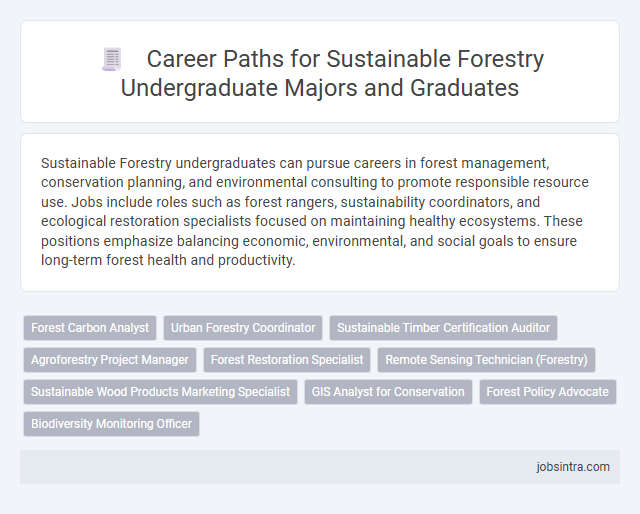 Career Paths for Sustainable Forestry Undergraduate Majors and Graduates

Sustainable Forestry undergraduates can pursue careers in forest management, conservation planning, and environmental consulting to promote responsible resource use. Jobs include roles such as forest rangers, sustainability coordinators, and ecological restoration specialists focused on maintaining healthy ecosystems. These positions emphasize balancing economic, environmental, and social goals to ensure long-term forest health and productivity.

Forest Carbon Analyst
Urban Forestry Coordinator
Sustainable Timber Certification Auditor
Agroforestry Project Manager
Forest Restoration Specialist
Remote Sensing Technician (Forestry)
Sustainable Wood Products Marketing Specialist
GIS Analyst for Conservation
Forest Policy Advocate
Biodiversity Monitoring Officer

jobsintra.com