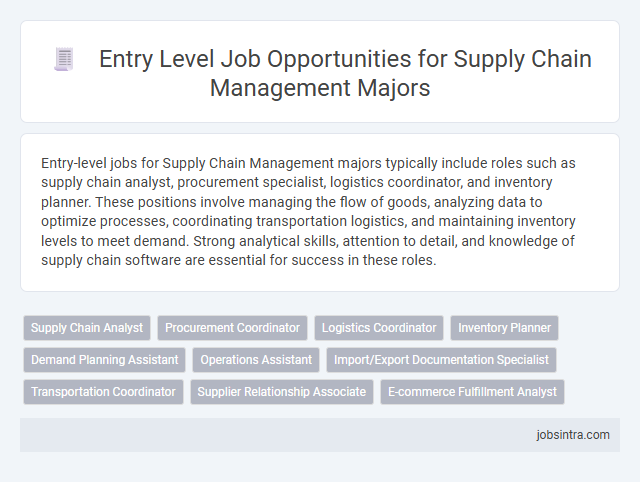 Entry Level Job Opportunities for Supply Chain Management Majors

Entry-level jobs for Supply Chain Management majors typically include roles such as supply chain analyst, procurement specialist, logistics coordinator, and inventory planner. These positions involve managing the flow of goods, analyzing data to optimize processes, coordinating transportation logistics, and maintaining inventory levels to meet demand. Strong analytical skills, attention to detail, and knowledge of supply chain software are essential for success in these roles.

Supply Chain Analyst
Procurement Coordinator
Logistics Coordinator
Inventory Planner
Demand Planning Assistant
Operations Assistant
Import/Export Documentation Specialist
Transportation Coordinator
Supplier Relationship Associate
E-commerce Fulfillment Analyst

jobsintra.com