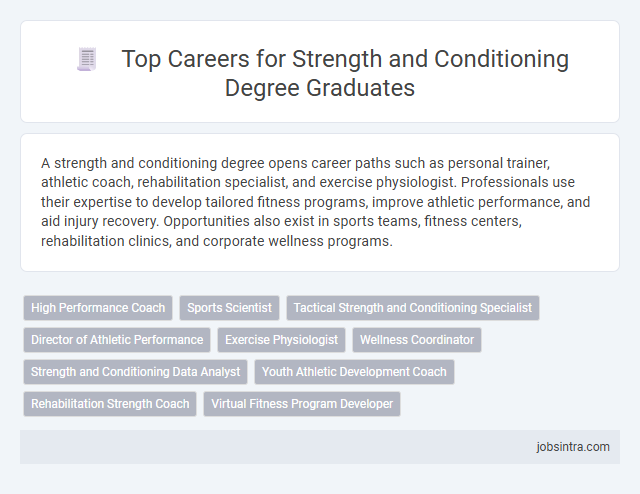 Top Careers for Strength and Conditioning Degree Graduates

A strength and conditioning degree opens career paths such as personal trainer, athletic coach, rehabilitation specialist, and exercise physiologist. Professionals use their expertise to develop tailored fitness programs, improve athletic performance, and aid injury recovery. Opportunities also exist in sports teams, fitness centers, rehabilitation clinics, and corporate wellness programs.

High Performance Coach
Sports Scientist
Tactical Strength and Conditioning Specialist
Director of Athletic Performance
Exercise Physiologist
Wellness Coordinator
Strength and Conditioning Data Analyst
Youth Athletic Development Coach
Rehabilitation Strength Coach
Virtual Fitness Program Developer

jobsintra.com