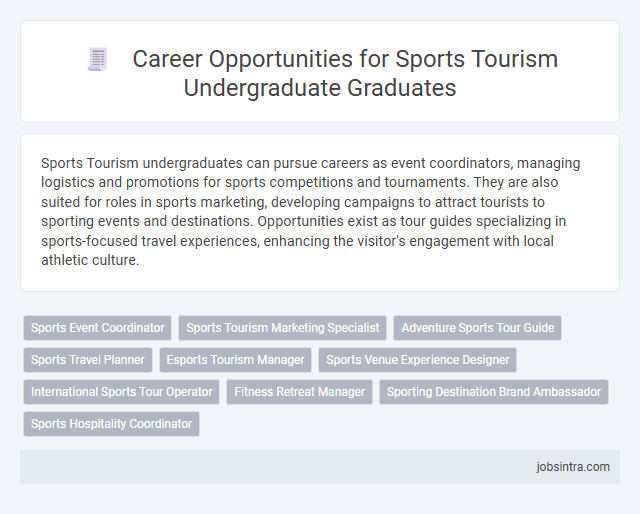 Career Opportunities for Sports Tourism Undergraduate Graduates

Sports Tourism undergraduates can pursue careers as event coordinators, managing logistics and promotions for sports competitions and tournaments. They are also suited for roles in sports marketing, developing campaigns to attract tourists to sporting events and destinations. Opportunities exist as tour guides specializing in sports-focused travel experiences, enhancing the visitor's engagement with local athletic culture.

Sports Event Coordinator
Sports Tourism Marketing Specialist
Adventure Sports Tour Guide
Sports Travel Planner
Esports Tourism Manager
Sports Venue Experience Designer
International Sports Tour Operator
Fitness Retreat Manager
Sporting Destination Brand Ambassador
Sports Hospitality Coordinator

jobsintra.com