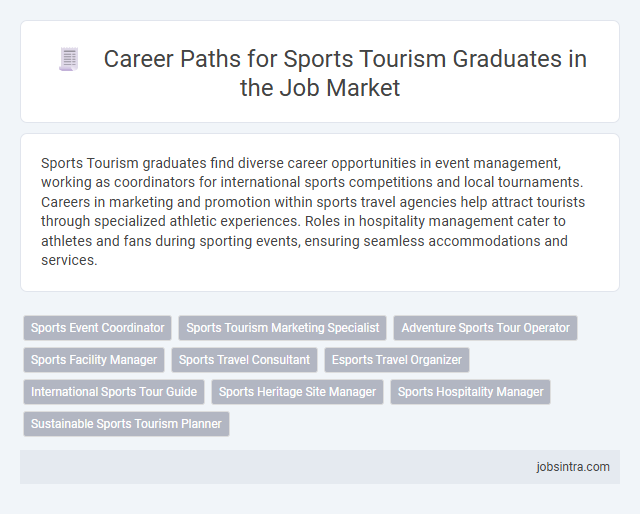 Career Paths for Sports Tourism Graduates in the Job Market

Sports Tourism graduates find diverse career opportunities in event management, working as coordinators for international sports competitions and local tournaments. Careers in marketing and promotion within sports travel agencies help attract tourists through specialized athletic experiences. Roles in hospitality management cater to athletes and fans during sporting events, ensuring seamless accommodations and services.

Sports Event Coordinator
Sports Tourism Marketing Specialist
Adventure Sports Tour Operator
Sports Facility Manager
Sports Travel Consultant
Esports Travel Organizer
International Sports Tour Guide
Sports Heritage Site Manager
Sports Hospitality Manager
Sustainable Sports Tourism Planner

jobsintra.com