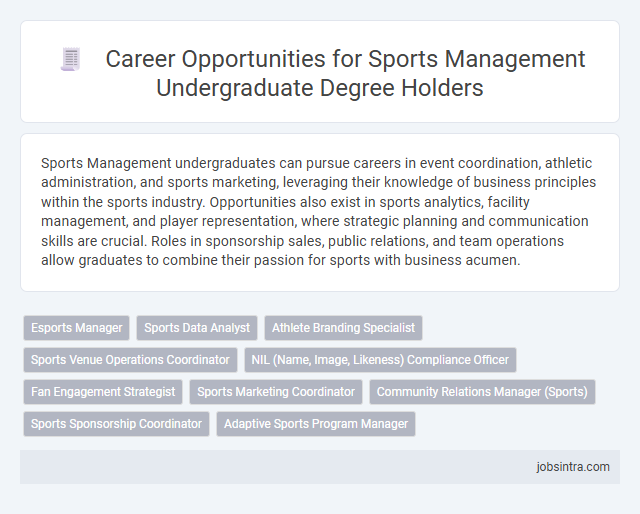 Career Opportunities for Sports Management Undergraduate Degree Holders

Sports Management undergraduates can pursue careers in event coordination, athletic administration, and sports marketing, leveraging their knowledge of business principles within the sports industry. Opportunities also exist in sports analytics, facility management, and player representation, where strategic planning and communication skills are crucial. Roles in sponsorship sales, public relations, and team operations allow graduates to combine their passion for sports with business acumen.

Esports Manager
Sports Data Analyst
Athlete Branding Specialist
Sports Venue Operations Coordinator
NIL (Name, Image, Likeness) Compliance Officer
Fan Engagement Strategist
Sports Marketing Coordinator
Community Relations Manager (Sports)
Sports Sponsorship Coordinator
Adaptive Sports Program Manager

jobsintra.com