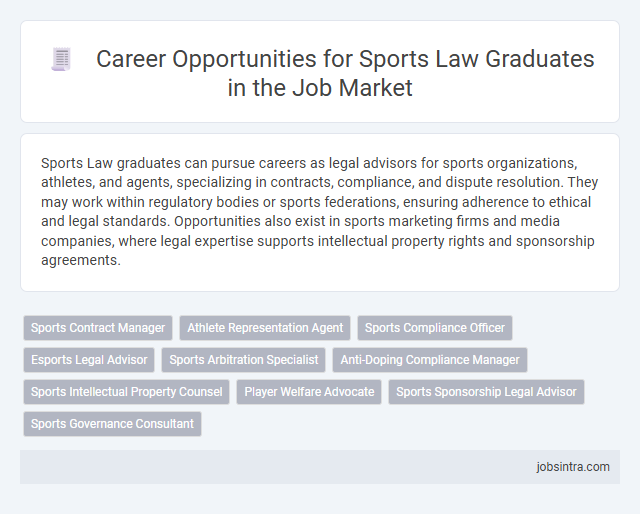 Career Opportunities for Sports Law Graduates in the Job Market

Sports Law graduates can pursue careers as legal advisors for sports organizations, athletes, and agents, specializing in contracts, compliance, and dispute resolution. They may work within regulatory bodies or sports federations, ensuring adherence to ethical and legal standards. Opportunities also exist in sports marketing firms and media companies, where legal expertise supports intellectual property rights and sponsorship agreements.

Sports Contract Manager
Athlete Representation Agent
Sports Compliance Officer
Esports Legal Advisor
Sports Arbitration Specialist
Anti-Doping Compliance Manager
Sports Intellectual Property Counsel
Player Welfare Advocate
Sports Sponsorship Legal Advisor
Sports Governance Consultant

jobsintra.com