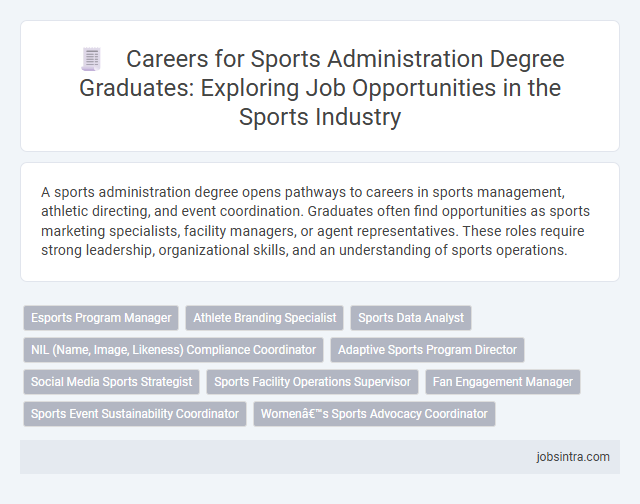 Careers for Sports Administration Degree Graduates: Exploring Job Opportunities in the Sports Industry

A sports administration degree opens pathways to careers in sports management, athletic directing, and event coordination. Graduates often find opportunities as sports marketing specialists, facility managers, or agent representatives. These roles require strong leadership, organizational skills, and an understanding of sports operations.

Esports Program Manager

Athlete Branding Specialist

Sports Data Analyst

NIL (Name, Image, Likeness) Compliance Coordinator

Adaptive Sports Program Director

Social Media Sports Strategist

Sports Facility Operations Supervisor

Fan Engagement Manager

Sports Event Sustainability Coordinator

Womenâ€™s Sports Advocacy Coordinator

jobsintra.com