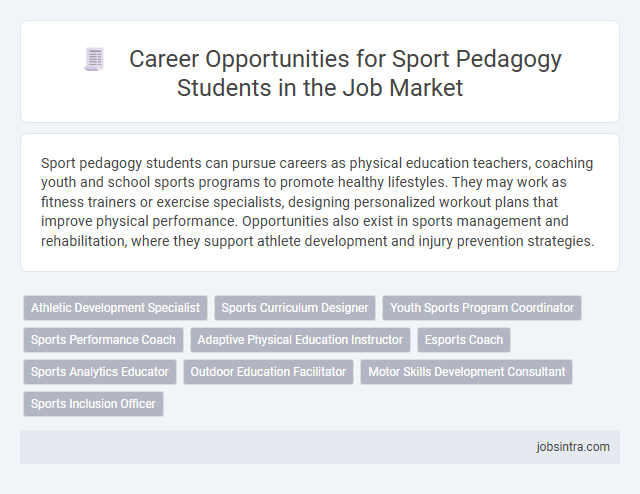 Career Opportunities for Sport Pedagogy Students in the Job Market

Sport pedagogy students can pursue careers as physical education teachers, coaching youth and school sports programs to promote healthy lifestyles. They may work as fitness trainers or exercise specialists, designing personalized workout plans that improve physical performance. Opportunities also exist in sports management and rehabilitation, where they support athlete development and injury prevention strategies.

Athletic Development Specialist
Sports Curriculum Designer
Youth Sports Program Coordinator
Sports Performance Coach
Adaptive Physical Education Instructor
Esports Coach
Sports Analytics Educator
Outdoor Education Facilitator
Motor Skills Development Consultant
Sports Inclusion Officer

jobsintra.com