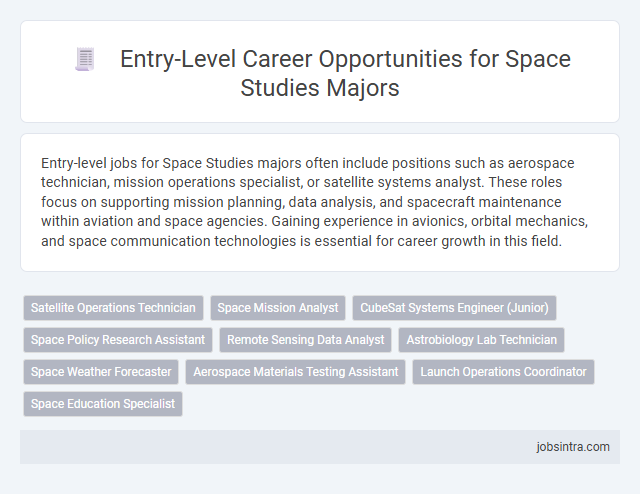 Entry-Level Career Opportunities for Space Studies Majors

Entry-level jobs for Space Studies majors often include positions such as aerospace technician, mission operations specialist, or satellite systems analyst. These roles focus on supporting mission planning, data analysis, and spacecraft maintenance within aviation and space agencies. Gaining experience in avionics, orbital mechanics, and space communication technologies is essential for career growth in this field.

Satellite Operations Technician
Space Mission Analyst
CubeSat Systems Engineer (Junior)
Space Policy Research Assistant
Remote Sensing Data Analyst
Astrobiology Lab Technician
Space Weather Forecaster
Aerospace Materials Testing Assistant
Launch Operations Coordinator
Space Education Specialist

jobsintra.com