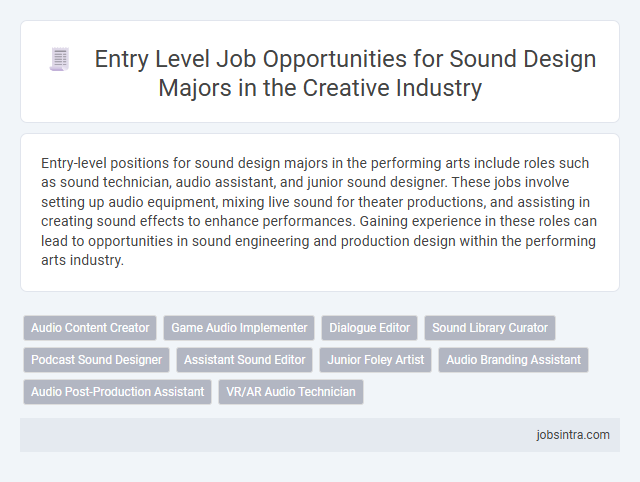 Entry Level Job Opportunities for Sound Design Majors in the Creative Industry

Entry-level positions for sound design majors in the performing arts include roles such as sound technician, audio assistant, and junior sound designer. These jobs involve setting up audio equipment, mixing live sound for theater productions, and assisting in creating sound effects to enhance performances. Gaining experience in these roles can lead to opportunities in sound engineering and production design within the performing arts industry.

Audio Content Creator
Game Audio Implementer
Dialogue Editor
Sound Library Curator
Podcast Sound Designer
Assistant Sound Editor
Junior Foley Artist
Audio Branding Assistant
Audio Post-Production Assistant
VR/AR Audio Technician

jobsintra.com