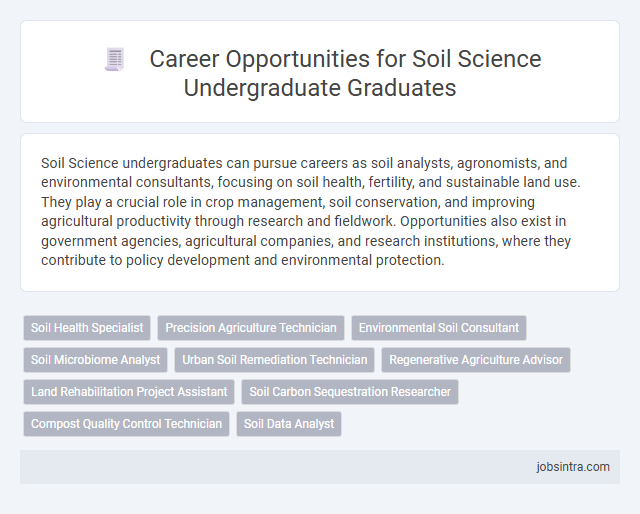 Career Opportunities for Soil Science Undergraduate Graduates

Soil Science undergraduates can pursue careers as soil analysts, agronomists, and environmental consultants, focusing on soil health, fertility, and sustainable land use. They play a crucial role in crop management, soil conservation, and improving agricultural productivity through research and fieldwork. Opportunities also exist in government agencies, agricultural companies, and research institutions, where they contribute to policy development and environmental protection.

Soil Health Specialist
Precision Agriculture Technician
Environmental Soil Consultant
Soil Microbiome Analyst
Urban Soil Remediation Technician
Regenerative Agriculture Advisor
Land Rehabilitation Project Assistant
Soil Carbon Sequestration Researcher
Compost Quality Control Technician
Soil Data Analyst

jobsintra.com