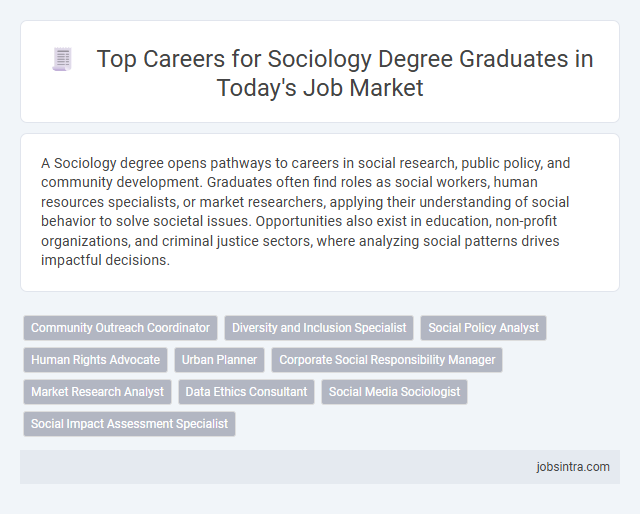 Top Careers for Sociology Degree Graduates in Today's Job Market

A Sociology degree opens pathways to careers in social research, public policy, and community development. Graduates often find roles as social workers, human resources specialists, or market researchers, applying their understanding of social behavior to solve societal issues. Opportunities also exist in education, non-profit organizations, and criminal justice sectors, where analyzing social patterns drives impactful decisions.

Community Outreach Coordinator
Diversity and Inclusion Specialist
Social Policy Analyst
Human Rights Advocate
Urban Planner
Corporate Social Responsibility Manager
Market Research Analyst
Data Ethics Consultant
Social Media Sociologist
Social Impact Assessment Specialist

jobsintra.com