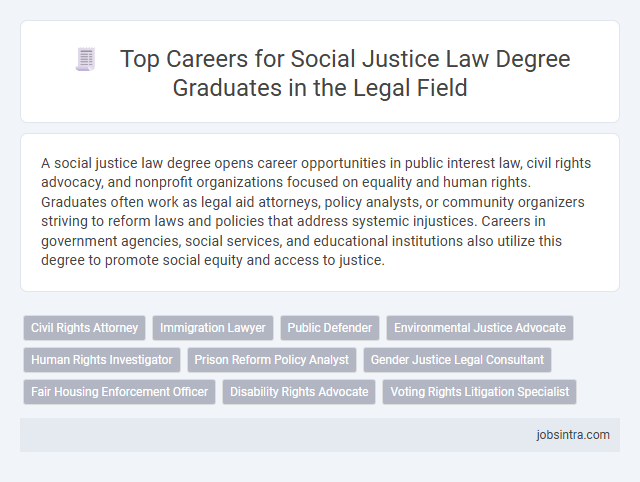 Top Careers for Social Justice Law Degree Graduates in the Legal Field

A social justice law degree opens career opportunities in public interest law, civil rights advocacy, and nonprofit organizations focused on equality and human rights. Graduates often work as legal aid attorneys, policy analysts, or community organizers striving to reform laws and policies that address systemic injustices. Careers in government agencies, social services, and educational institutions also utilize this degree to promote social equity and access to justice.

Civil Rights Attorney
Immigration Lawyer
Public Defender
Environmental Justice Advocate
Human Rights Investigator
Prison Reform Policy Analyst
Gender Justice Legal Consultant
Fair Housing Enforcement Officer
Disability Rights Advocate
Voting Rights Litigation Specialist

jobsintra.com