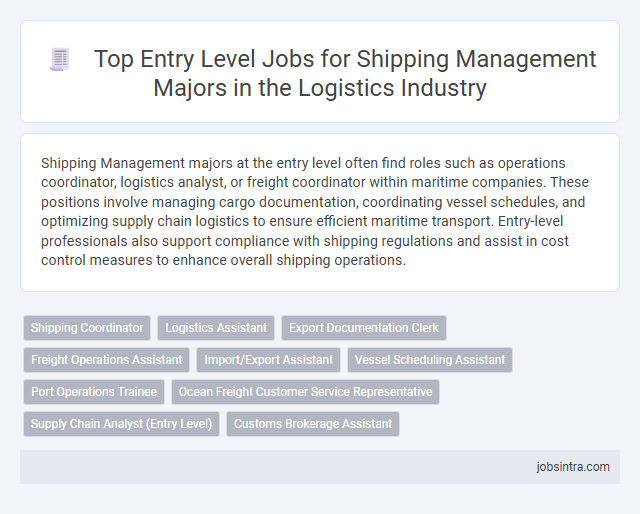 Top Entry Level Jobs for Shipping Management Majors in the Logistics Industry

Shipping Management majors at the entry level often find roles such as operations coordinator, logistics analyst, or freight coordinator within maritime companies. These positions involve managing cargo documentation, coordinating vessel schedules, and optimizing supply chain logistics to ensure efficient maritime transport. Entry-level professionals also support compliance with shipping regulations and assist in cost control measures to enhance overall shipping operations.

Shipping Coordinator
Logistics Assistant
Export Documentation Clerk
Freight Operations Assistant
Import/Export Assistant
Vessel Scheduling Assistant
Port Operations Trainee
Ocean Freight Customer Service Representative
Supply Chain Analyst (Entry Level)
Customs Brokerage Assistant

jobsintra.com