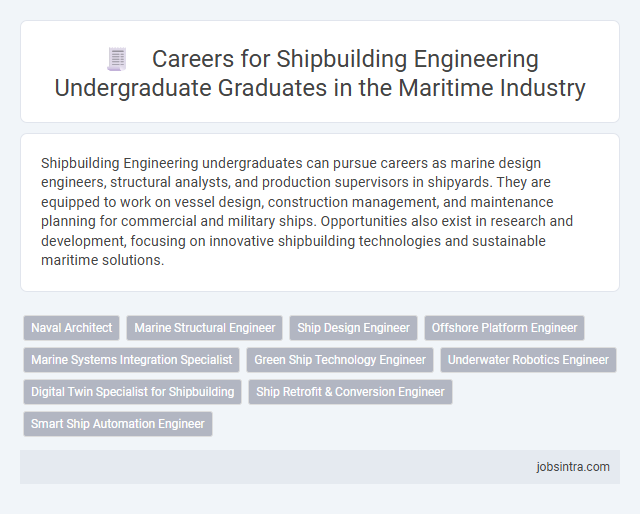 Careers for Shipbuilding Engineering Undergraduate Graduates in the Maritime Industry

Shipbuilding Engineering undergraduates can pursue careers as marine design engineers, structural analysts, and production supervisors in shipyards. They are equipped to work on vessel design, construction management, and maintenance planning for commercial and military ships. Opportunities also exist in research and development, focusing on innovative shipbuilding technologies and sustainable maritime solutions.

Naval Architect
Marine Structural Engineer
Ship Design Engineer
Offshore Platform Engineer
Marine Systems Integration Specialist
Green Ship Technology Engineer
Underwater Robotics Engineer
Digital Twin Specialist for Shipbuilding
Ship Retrofit & Conversion Engineer
Smart Ship Automation Engineer

jobsintra.com