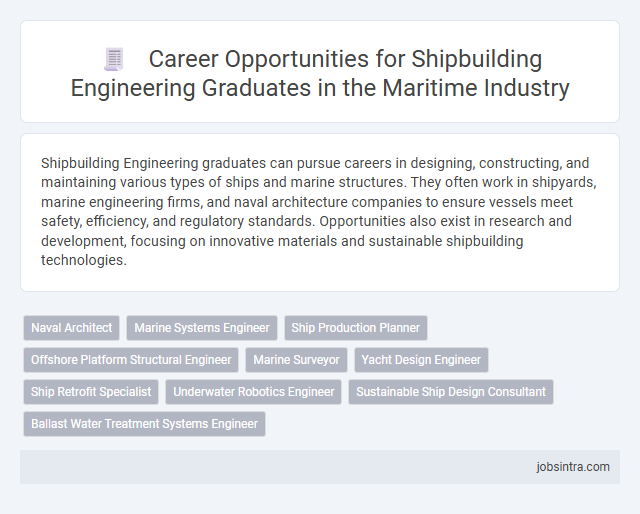 Career Opportunities for Shipbuilding Engineering Graduates in the Maritime Industry

Shipbuilding Engineering graduates can pursue careers in designing, constructing, and maintaining various types of ships and marine structures. They often work in shipyards, marine engineering firms, and naval architecture companies to ensure vessels meet safety, efficiency, and regulatory standards. Opportunities also exist in research and development, focusing on innovative materials and sustainable shipbuilding technologies.

Naval Architect
Marine Systems Engineer
Ship Production Planner
Offshore Platform Structural Engineer
Marine Surveyor
Yacht Design Engineer
Ship Retrofit Specialist
Underwater Robotics Engineer
Sustainable Ship Design Consultant
Ballast Water Treatment Systems Engineer

jobsintra.com