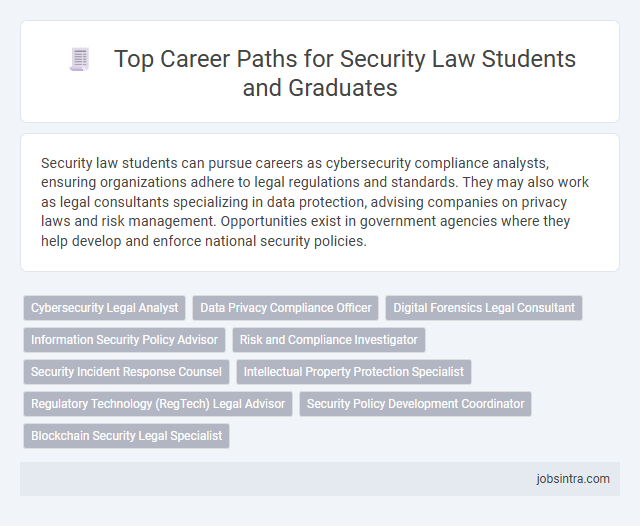 Top Career Paths for Security Law Students and Graduates

Security law students can pursue careers as cybersecurity compliance analysts, ensuring organizations adhere to legal regulations and standards. They may also work as legal consultants specializing in data protection, advising companies on privacy laws and risk management. Opportunities exist in government agencies where they help develop and enforce national security policies.

Cybersecurity Legal Analyst
Data Privacy Compliance Officer
Digital Forensics Legal Consultant
Information Security Policy Advisor
Risk and Compliance Investigator
Security Incident Response Counsel
Intellectual Property Protection Specialist
Regulatory Technology (RegTech) Legal Advisor
Security Policy Development Coordinator
Blockchain Security Legal Specialist

jobsintra.com