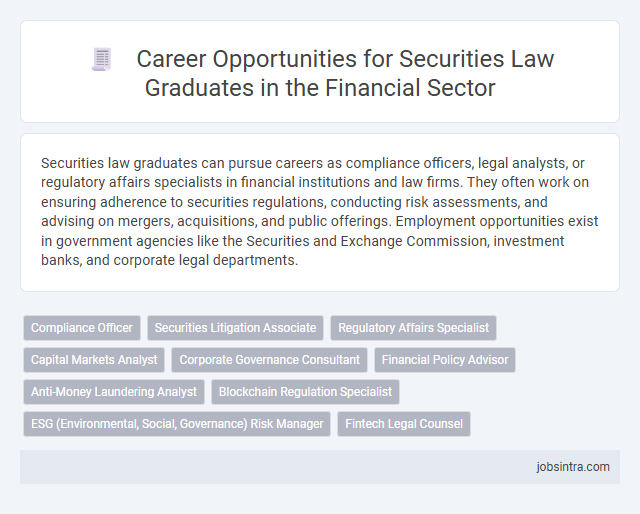 Career Opportunities for Securities Law Graduates in the Financial Sector

Securities law graduates can pursue careers as compliance officers, legal analysts, or regulatory affairs specialists in financial institutions and law firms. They often work on ensuring adherence to securities regulations, conducting risk assessments, and advising on mergers, acquisitions, and public offerings. Employment opportunities exist in government agencies like the Securities and Exchange Commission, investment banks, and corporate legal departments.

Compliance Officer
Securities Litigation Associate
Regulatory Affairs Specialist
Capital Markets Analyst
Corporate Governance Consultant
Financial Policy Advisor
Anti-Money Laundering Analyst
Blockchain Regulation Specialist
ESG (Environmental, Social, Governance) Risk Manager
Fintech Legal Counsel

jobsintra.com