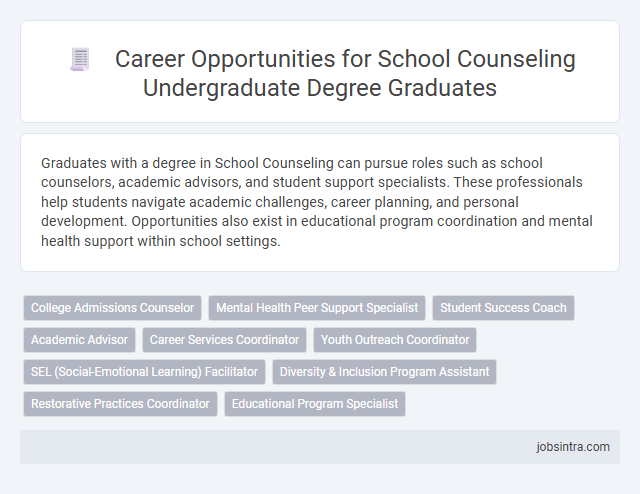 Career Opportunities for School Counseling Undergraduate Degree Graduates

Graduates with a degree in School Counseling can pursue roles such as school counselors, academic advisors, and student support specialists. These professionals help students navigate academic challenges, career planning, and personal development. Opportunities also exist in educational program coordination and mental health support within school settings.

College Admissions Counselor
Mental Health Peer Support Specialist
Student Success Coach
Academic Advisor
Career Services Coordinator
Youth Outreach Coordinator
SEL (Social-Emotional Learning) Facilitator
Diversity & Inclusion Program Assistant
Restorative Practices Coordinator
Educational Program Specialist

jobsintra.com