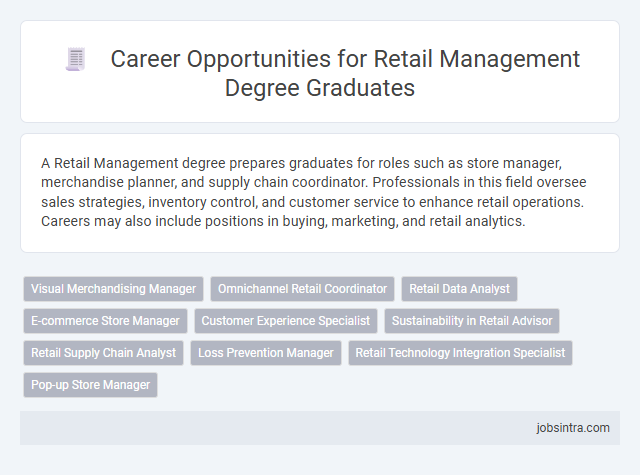 Career Opportunities for Retail Management Degree Graduates

A Retail Management degree prepares graduates for roles such as store manager, merchandise planner, and supply chain coordinator. Professionals in this field oversee sales strategies, inventory control, and customer service to enhance retail operations. Careers may also include positions in buying, marketing, and retail analytics.

Visual Merchandising Manager
Omnichannel Retail Coordinator
Retail Data Analyst
E-commerce Store Manager
Customer Experience Specialist
Sustainability in Retail Advisor
Retail Supply Chain Analyst
Loss Prevention Manager
Retail Technology Integration Specialist
Pop-up Store Manager

jobsintra.com