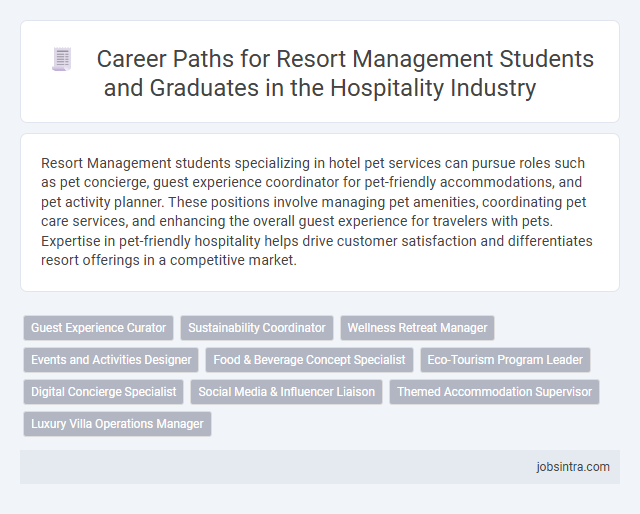 Career Paths for Resort Management Students and Graduates in the Hospitality Industry

Resort Management students specializing in hotel pet services can pursue roles such as pet concierge, guest experience coordinator for pet-friendly accommodations, and pet activity planner. These positions involve managing pet amenities, coordinating pet care services, and enhancing the overall guest experience for travelers with pets. Expertise in pet-friendly hospitality helps drive customer satisfaction and differentiates resort offerings in a competitive market.

Guest Experience Curator
Sustainability Coordinator
Wellness Retreat Manager
Events and Activities Designer
Food & Beverage Concept Specialist
Eco-Tourism Program Leader
Digital Concierge Specialist
Social Media & Influencer Liaison
Themed Accommodation Supervisor
Luxury Villa Operations Manager

jobsintra.com