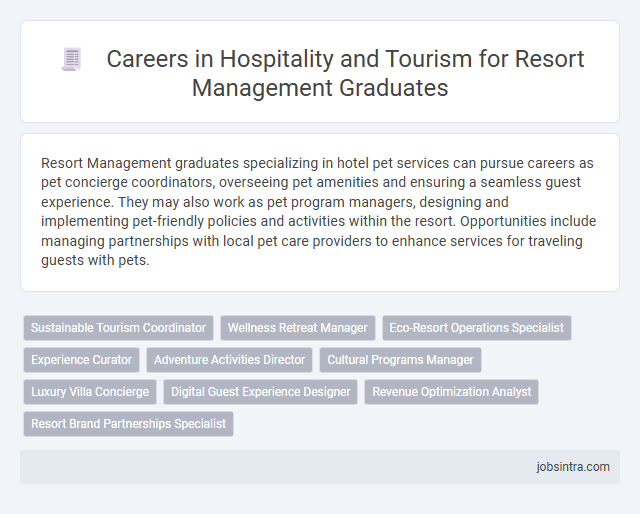 Careers in Hospitality and Tourism for Resort Management Graduates

Resort Management graduates specializing in hotel pet services can pursue careers as pet concierge coordinators, overseeing pet amenities and ensuring a seamless guest experience. They may also work as pet program managers, designing and implementing pet-friendly policies and activities within the resort. Opportunities include managing partnerships with local pet care providers to enhance services for traveling guests with pets.

Sustainable Tourism Coordinator
Wellness Retreat Manager
Eco-Resort Operations Specialist
Experience Curator
Adventure Activities Director
Cultural Programs Manager
Luxury Villa Concierge
Digital Guest Experience Designer
Revenue Optimization Analyst
Resort Brand Partnerships Specialist

jobsintra.com