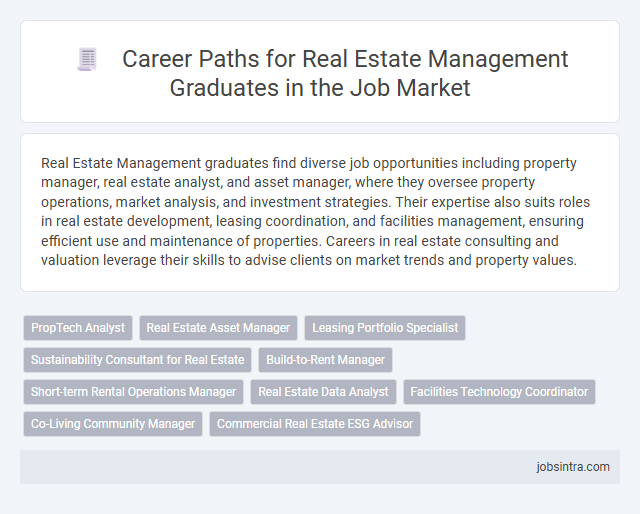 Career Paths for Real Estate Management Graduates in the Job Market

Real Estate Management graduates find diverse job opportunities including property manager, real estate analyst, and asset manager, where they oversee property operations, market analysis, and investment strategies. Their expertise also suits roles in real estate development, leasing coordination, and facilities management, ensuring efficient use and maintenance of properties. Careers in real estate consulting and valuation leverage their skills to advise clients on market trends and property values.

PropTech Analyst
Real Estate Asset Manager
Leasing Portfolio Specialist
Sustainability Consultant for Real Estate
Build-to-Rent Manager
Short-term Rental Operations Manager
Real Estate Data Analyst
Facilities Technology Coordinator
Co-Living Community Manager
Commercial Real Estate ESG Advisor

jobsintra.com