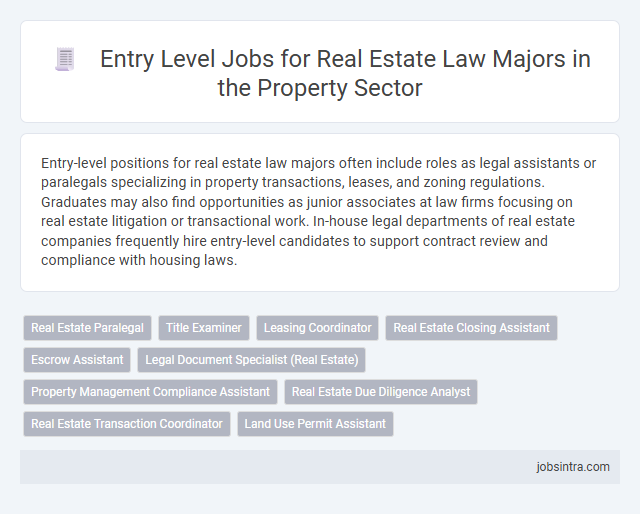 Entry Level Jobs for Real Estate Law Majors in the Property Sector

Entry-level positions for real estate law majors often include roles as legal assistants or paralegals specializing in property transactions, leases, and zoning regulations. Graduates may also find opportunities as junior associates at law firms focusing on real estate litigation or transactional work. In-house legal departments of real estate companies frequently hire entry-level candidates to support contract review and compliance with housing laws.

Real Estate Paralegal
Title Examiner
Leasing Coordinator
Real Estate Closing Assistant
Escrow Assistant
Legal Document Specialist (Real Estate)
Property Management Compliance Assistant
Real Estate Due Diligence Analyst
Real Estate Transaction Coordinator
Land Use Permit Assistant

jobsintra.com