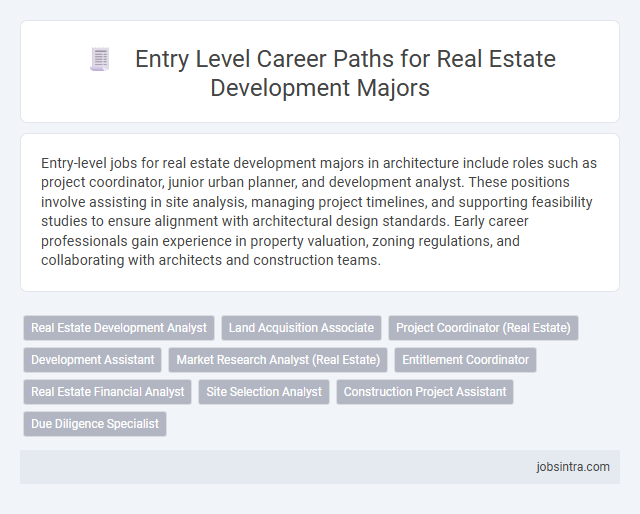 Entry Level Career Paths for Real Estate Development Majors

Entry-level jobs for real estate development majors in architecture include roles such as project coordinator, junior urban planner, and development analyst. These positions involve assisting in site analysis, managing project timelines, and supporting feasibility studies to ensure alignment with architectural design standards. Early career professionals gain experience in property valuation, zoning regulations, and collaborating with architects and construction teams.

Real Estate Development Analyst
Land Acquisition Associate
Project Coordinator (Real Estate)
Development Assistant
Market Research Analyst (Real Estate)
Entitlement Coordinator
Real Estate Financial Analyst
Site Selection Analyst
Construction Project Assistant
Due Diligence Specialist

jobsintra.com