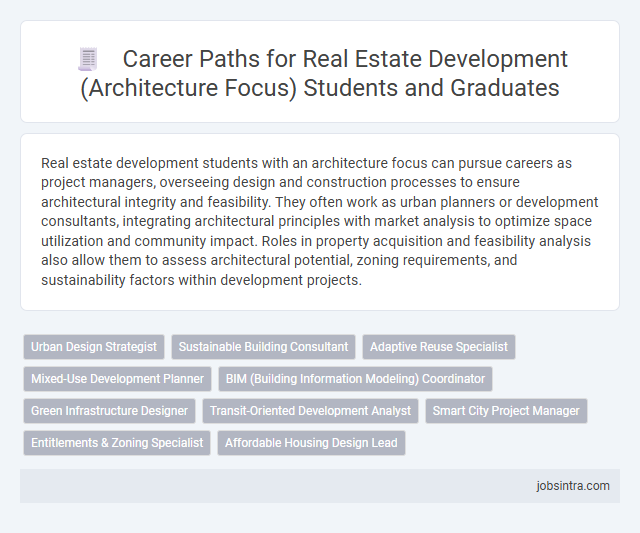 Career Paths for Real Estate Development (Architecture Focus) Students and Graduates

Real estate development students with an architecture focus can pursue careers as project managers, overseeing design and construction processes to ensure architectural integrity and feasibility. They often work as urban planners or development consultants, integrating architectural principles with market analysis to optimize space utilization and community impact. Roles in property acquisition and feasibility analysis also allow them to assess architectural potential, zoning requirements, and sustainability factors within development projects.

Urban Design Strategist
Sustainable Building Consultant
Adaptive Reuse Specialist
Mixed-Use Development Planner
BIM (Building Information Modeling) Coordinator
Green Infrastructure Designer
Transit-Oriented Development Analyst
Smart City Project Manager
Entitlements & Zoning Specialist
Affordable Housing Design Lead

jobsintra.com