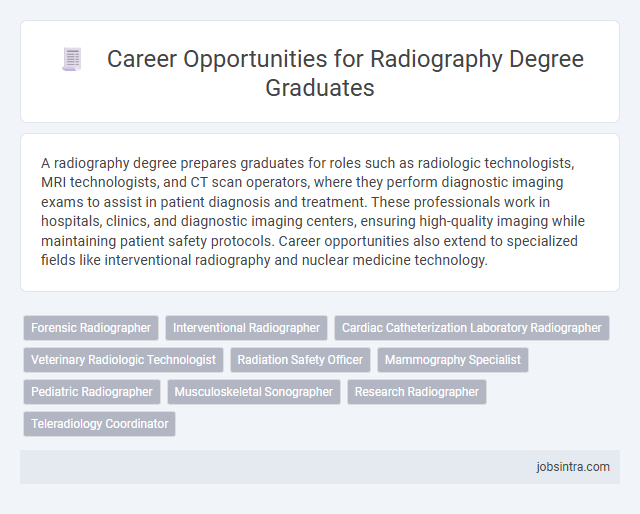 Career Opportunities for Radiography Degree Graduates

A radiography degree prepares graduates for roles such as radiologic technologists, MRI technologists, and CT scan operators, where they perform diagnostic imaging exams to assist in patient diagnosis and treatment. These professionals work in hospitals, clinics, and diagnostic imaging centers, ensuring high-quality imaging while maintaining patient safety protocols. Career opportunities also extend to specialized fields like interventional radiography and nuclear medicine technology.

Forensic Radiographer
Interventional Radiographer
Cardiac Catheterization Laboratory Radiographer
Veterinary Radiologic Technologist
Radiation Safety Officer
Mammography Specialist
Pediatric Radiographer
Musculoskeletal Sonographer
Research Radiographer
Teleradiology Coordinator

jobsintra.com