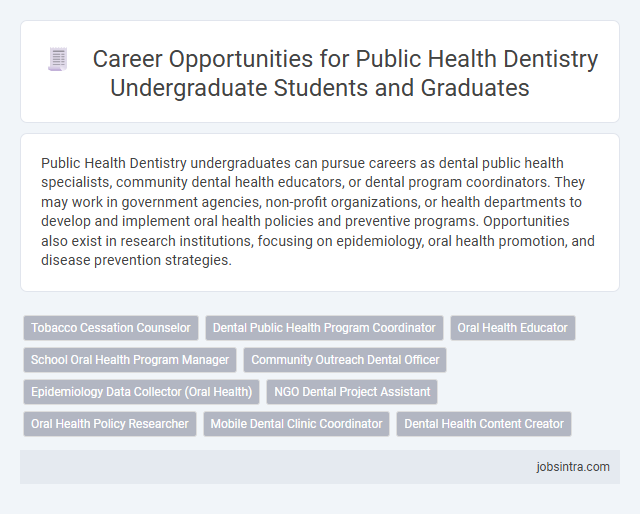 Career Opportunities for Public Health Dentistry Undergraduate Students and Graduates

Public Health Dentistry undergraduates can pursue careers as dental public health specialists, community dental health educators, or dental program coordinators. They may work in government agencies, non-profit organizations, or health departments to develop and implement oral health policies and preventive programs. Opportunities also exist in research institutions, focusing on epidemiology, oral health promotion, and disease prevention strategies.

Tobacco Cessation Counselor
Dental Public Health Program Coordinator
Oral Health Educator
School Oral Health Program Manager
Community Outreach Dental Officer
Epidemiology Data Collector (Oral Health)
NGO Dental Project Assistant
Oral Health Policy Researcher
Mobile Dental Clinic Coordinator
Dental Health Content Creator

jobsintra.com