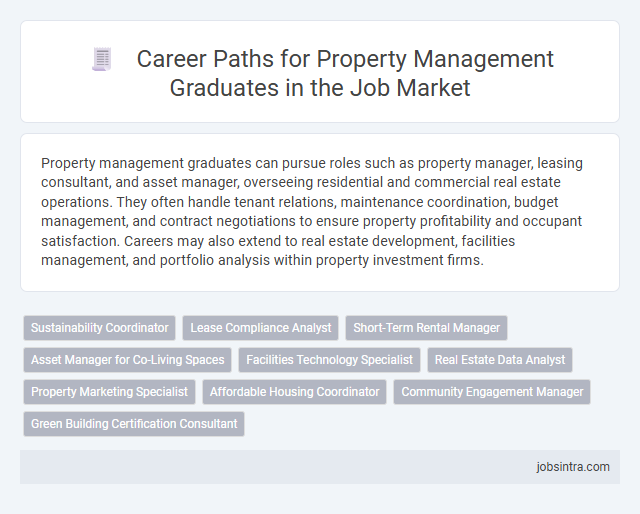 Career Paths for Property Management Graduates in the Job Market

Property management graduates can pursue roles such as property manager, leasing consultant, and asset manager, overseeing residential and commercial real estate operations. They often handle tenant relations, maintenance coordination, budget management, and contract negotiations to ensure property profitability and occupant satisfaction. Careers may also extend to real estate development, facilities management, and portfolio analysis within property investment firms.

Sustainability Coordinator
Lease Compliance Analyst
Short-Term Rental Manager
Asset Manager for Co-Living Spaces
Facilities Technology Specialist
Real Estate Data Analyst
Property Marketing Specialist
Affordable Housing Coordinator
Community Engagement Manager
Green Building Certification Consultant

jobsintra.com