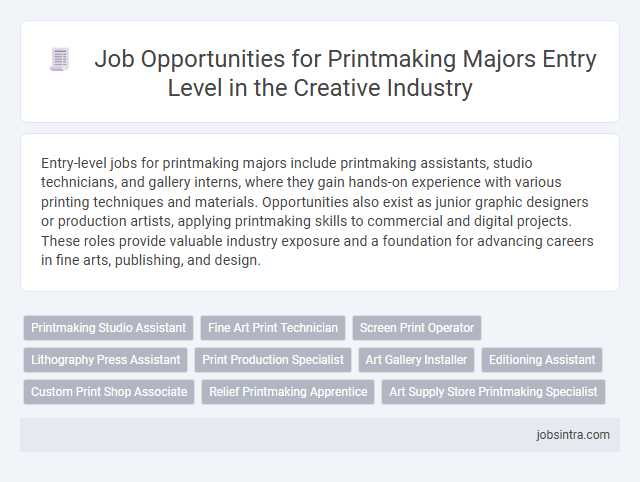 Job Opportunities for Printmaking Majors Entry Level in the Creative Industry

Entry-level jobs for printmaking majors include printmaking assistants, studio technicians, and gallery interns, where they gain hands-on experience with various printing techniques and materials. Opportunities also exist as junior graphic designers or production artists, applying printmaking skills to commercial and digital projects. These roles provide valuable industry exposure and a foundation for advancing careers in fine arts, publishing, and design.

Printmaking Studio Assistant
Fine Art Print Technician
Screen Print Operator
Lithography Press Assistant
Print Production Specialist
Art Gallery Installer
Editioning Assistant
Custom Print Shop Associate
Relief Printmaking Apprentice
Art Supply Store Printmaking Specialist

jobsintra.com