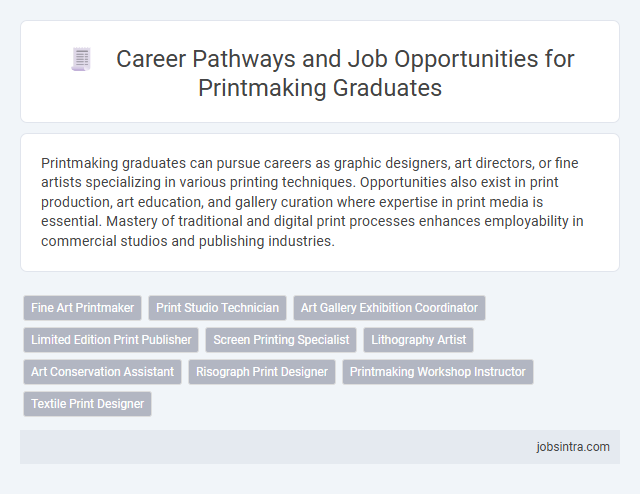 Career Pathways and Job Opportunities for Printmaking Graduates

Printmaking graduates can pursue careers as graphic designers, art directors, or fine artists specializing in various printing techniques. Opportunities also exist in print production, art education, and gallery curation where expertise in print media is essential. Mastery of traditional and digital print processes enhances employability in commercial studios and publishing industries.

Fine Art Printmaker
Print Studio Technician
Art Gallery Exhibition Coordinator
Limited Edition Print Publisher
Screen Printing Specialist
Lithography Artist
Art Conservation Assistant
Risograph Print Designer
Printmaking Workshop Instructor
Textile Print Designer

jobsintra.com