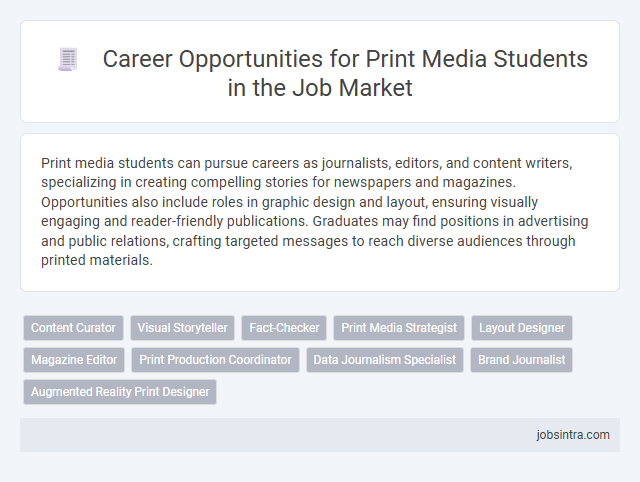 Career Opportunities for Print Media Students in the Job Market

Print media students can pursue careers as journalists, editors, and content writers, specializing in creating compelling stories for newspapers and magazines. Opportunities also include roles in graphic design and layout, ensuring visually engaging and reader-friendly publications. Graduates may find positions in advertising and public relations, crafting targeted messages to reach diverse audiences through printed materials.

Content Curator
Visual Storyteller
Fact-Checker
Print Media Strategist
Layout Designer
Magazine Editor
Print Production Coordinator
Data Journalism Specialist
Brand Journalist
Augmented Reality Print Designer

jobsintra.com