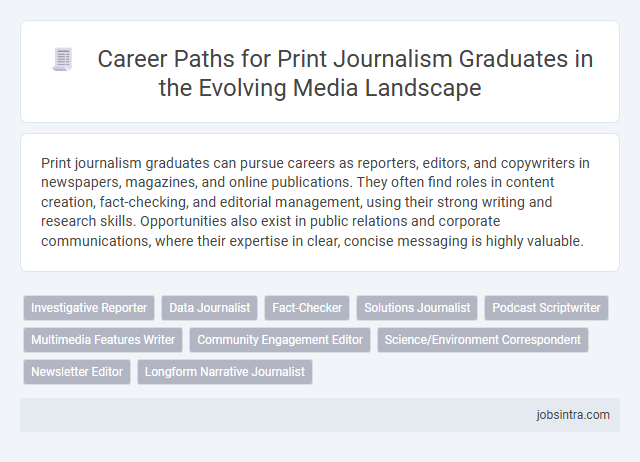 Career Paths for Print Journalism Graduates in the Evolving Media Landscape

Print journalism graduates can pursue careers as reporters, editors, and copywriters in newspapers, magazines, and online publications. They often find roles in content creation, fact-checking, and editorial management, using their strong writing and research skills. Opportunities also exist in public relations and corporate communications, where their expertise in clear, concise messaging is highly valuable.

Investigative Reporter
Data Journalist
Fact-Checker
Solutions Journalist
Podcast Scriptwriter
Multimedia Features Writer
Community Engagement Editor
Science/Environment Correspondent
Newsletter Editor
Longform Narrative Journalist

jobsintra.com